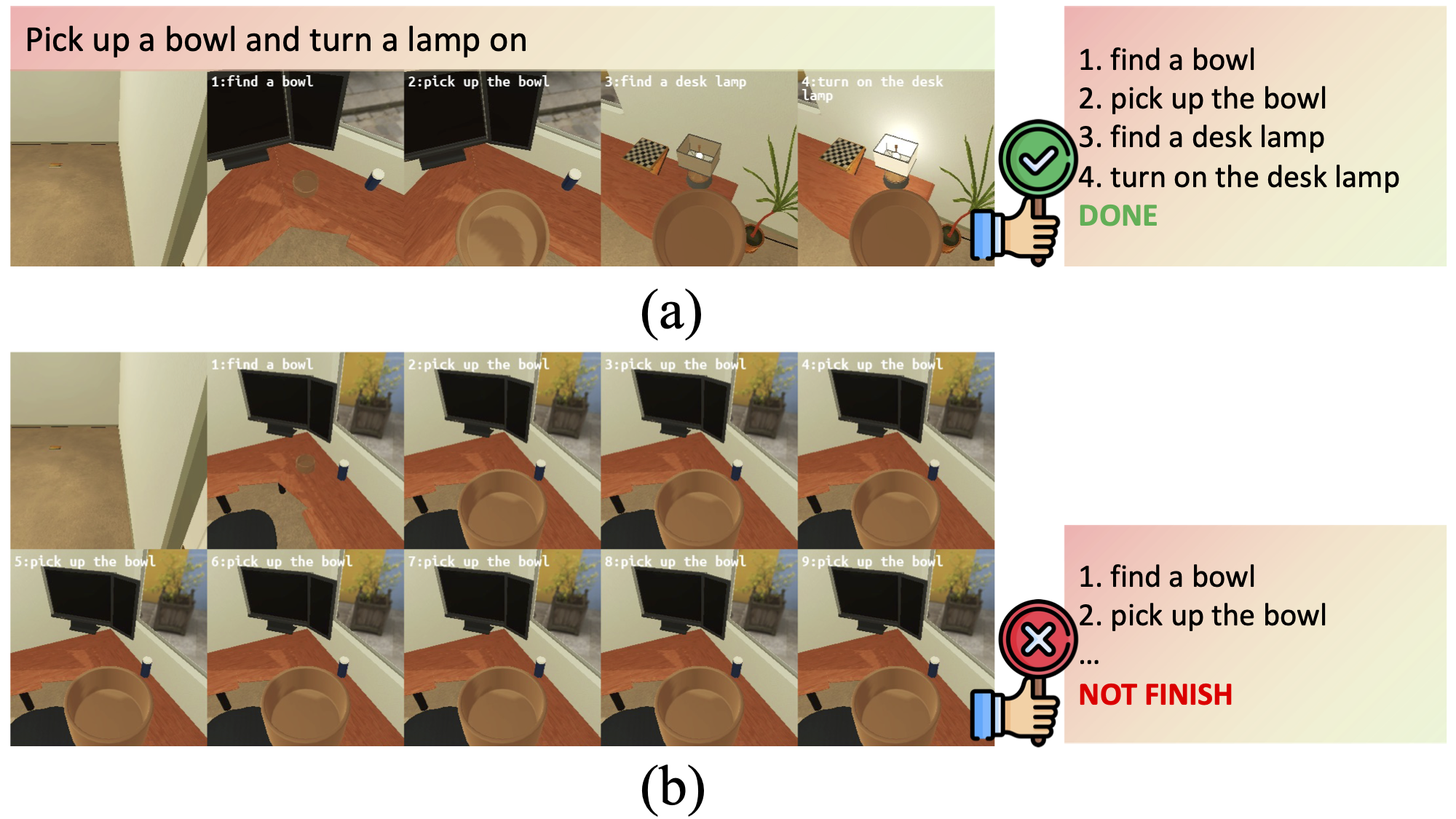 Pick up a bowl and turn a lamp on

1:find a bowl

2:pick up the bowl

3:find a desk lamp

4:turn on the desk lamp

1. find a bowl
2. pick up the bowl
3. find a desk lamp
4. turn on the desk lamp
DONE

(a)

1:find a bowl

2:pick up the bowl

3:pick up the bowl

4:pick up the bowl

5:pick up the bowl

6:pick up the bowl

7:pick up the bowl

8:pick up the bowl

9:pick up the bowl

1. find a bowl
2. pick up the bowl
...
NOT FINISH

(b)